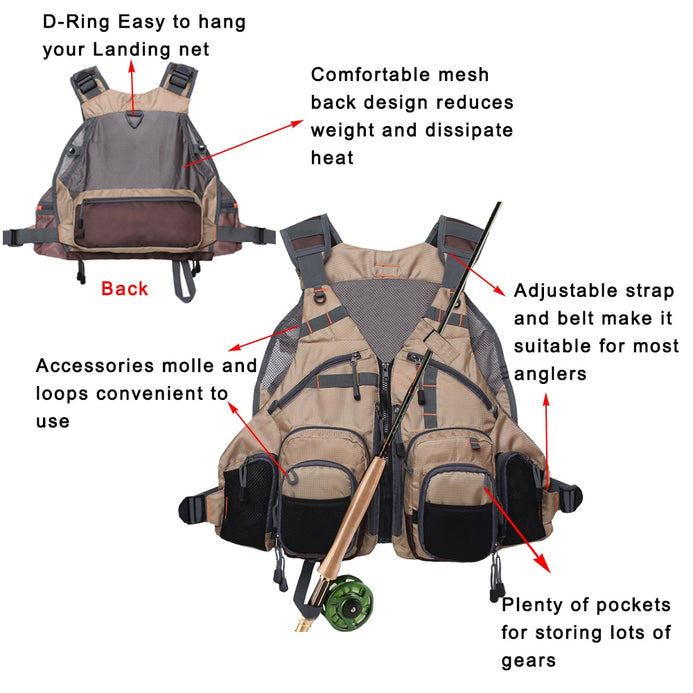 D-Ring Easy to hang your Landing net

Comfortable mesh back design reduces weight and dissipate heat

Back

Adjustable strap and belt make it suitable for most anglers

Accessories molle and loops convenient to use

Plenty of pockets for storing lots of gears